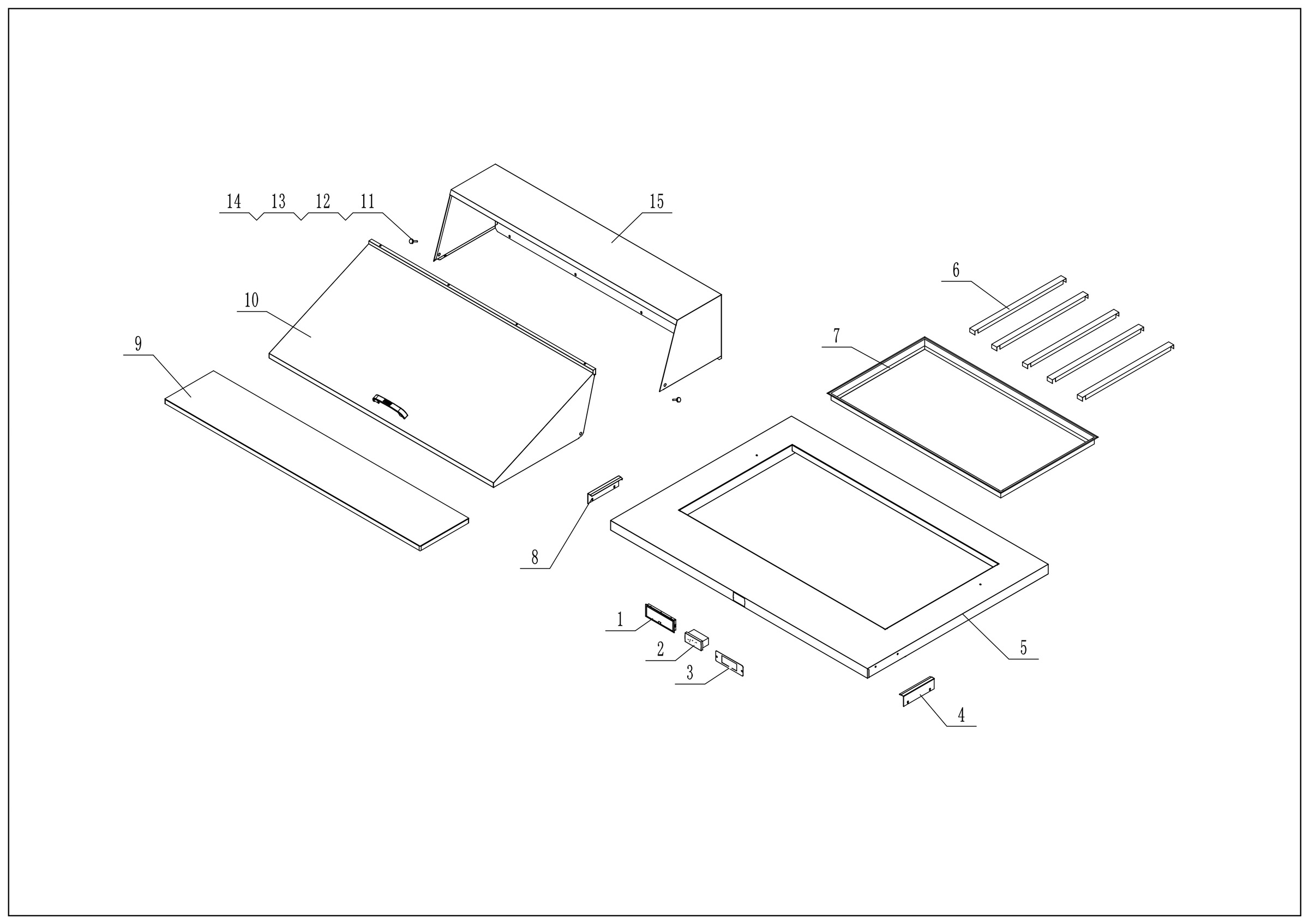 14
13
12
11
15
10
9
6
7
8
1
2
3
5
4